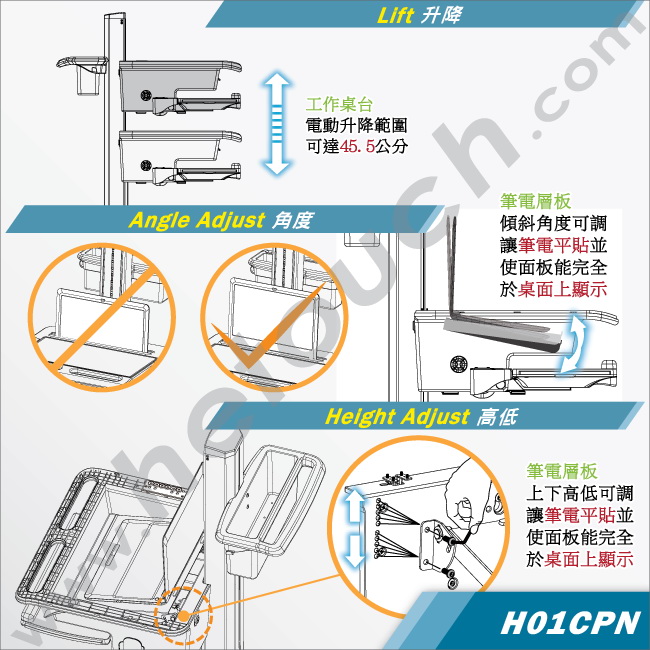 Lift 升降

工作桌台
電動升降範圍
可達45.5公分

Angle Adjust 角度

筆電層板
傾斜角度可調
讓筆電平貼並
使面板能完全
於桌面上顯示

Height Adjust 高低

筆電層板
上下高低可調
讓筆電平貼並
使面板能完全
於桌面上顯示

H01CPN

www.hetouch.com