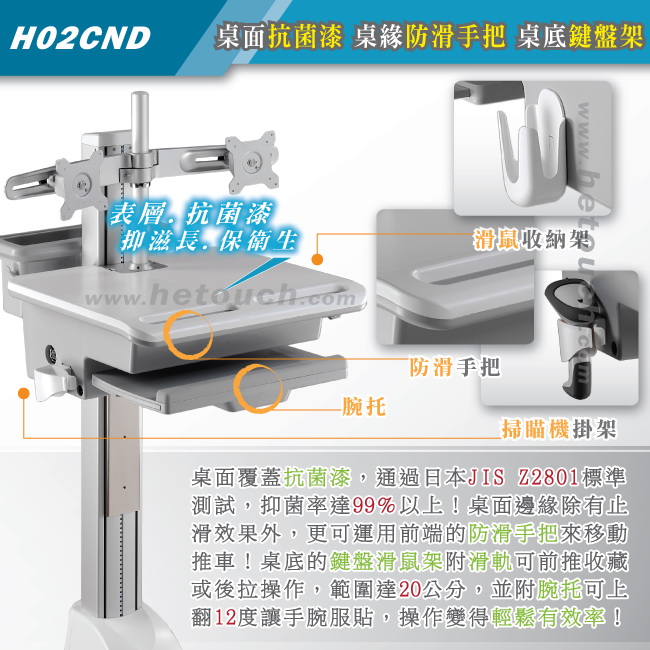 H02CND

桌面抗菌漆 桌緣防滑手把 桌底鍵盤架

表層.抗菌漆
抑滋長.保衛生

www.hetouch.com

www.hetouch.com

滑鼠收納架

防滑手把

腕托

掃瞄機掛架

桌面覆蓋抗菌漆，通過日本JIS Z2801標準測試，抑菌率達99%以上！桌面邊緣除有止滑效果外，更可運用前端的防滑手把來移動推車！桌底的鍵盤滑鼠架附滑軌可前推收藏或後拉操作，範圍達20公分，並附腕托可上翻12度讓手腕服貼，操作變得輕鬆有效率！