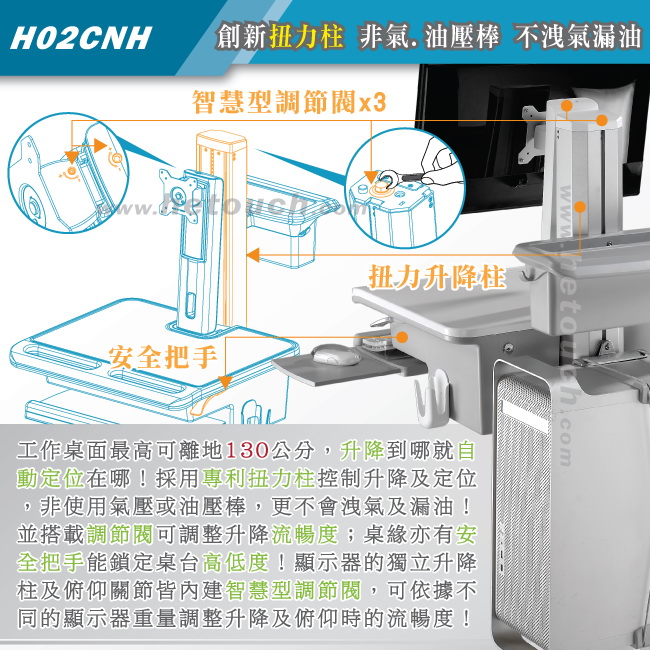 H02CNH

創新扭力柱 非氣.油壓棒 不洩氣漏油

智慧型調節閥x3

www.hetouch.com

扭力升降柱

安全把手

www.hetouch.com

工作桌面最高可離地130公分，升降到哪就自動定位在哪！採用專利扭力柱控制升降及定位，非使用氣壓或油壓棒，更不會洩氣及漏油！並搭載調節閥可調整升降流暢度；桌緣亦有安全把手能鎖定桌台高低度！顯示器的獨立升降柱及俯仰關節皆內建智慧型調節閥，可依據不同的顯示器重量調整升降及俯仰時的流暢度！