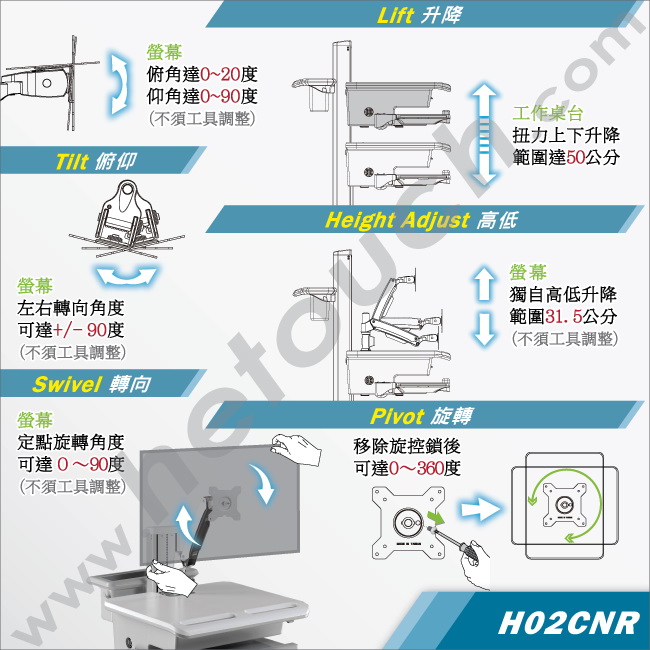 Lift 升降

螢幕
俯角達0~20度
仰角達0~90度
(不須工具調整)

工作桌台
扭力上下升降
範圍達50公分

Tilt 俯仰

Height Adjust 高低

螢幕
左右轉向角度
可達+/- 90度
(不須工具調整)

螢幕
獨自高低升降
範圍31.5公分
(不須工具調整)

Swivel 轉向

Pivot 旋轉

螢幕
定點旋轉角度
可達 0 ~90度
(不須工具調整)

移除旋控鎖後
可達0~360度

www.netouch.com

H02CNR