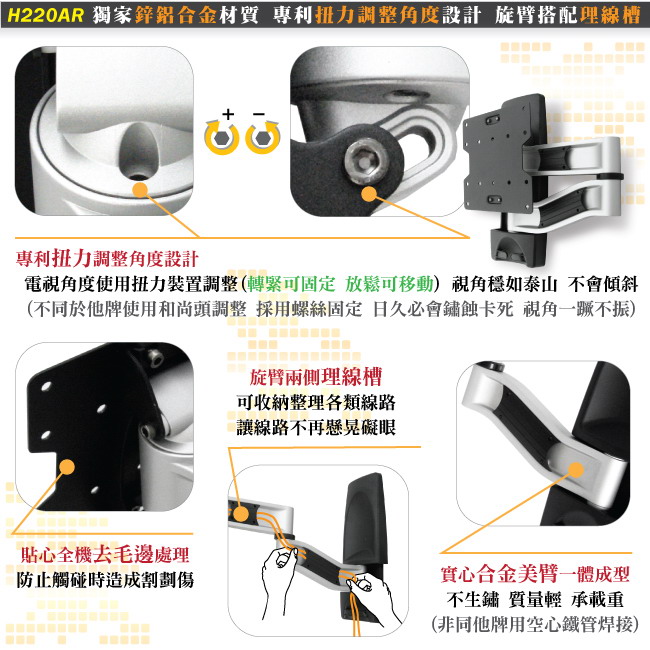 H220AR 獨家鋅鋁合金材質 專利扭力調整角度設計 旋臂搭配理線槽

+ −

專利扭力調整角度設計
電視角度使用扭力裝置調整(轉緊可固定 放鬆可移動) 視角穩如泰山 不會傾斜
(不同於他牌使用和尚頭調整 採用螺絲固定 日久必會鏽蝕卡死 視角一蹶不振)

旋臂兩側理線槽
可收納整理各類線路
讓線路不再懸晃礙眼

貼心全機去毛邊處理
防止觸碰時造成割劃傷

實心合金美臂一體成型
不生鏽 質量輕 承載重
(非同他牌用空心鐵管焊接)