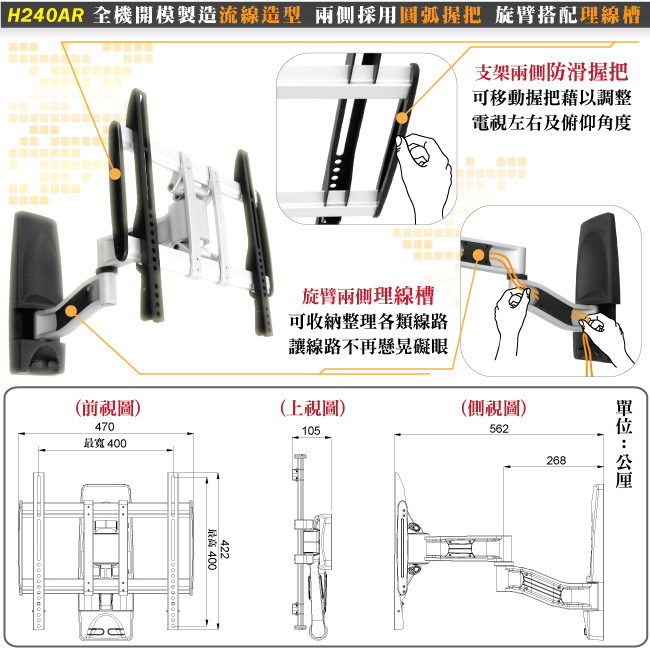 H240AR 全機開模製造流線造型 兩側採用圓弧握把 旋臂搭配理線槽

支架兩側防滑握把
可移動握把藉以調整
電視左右及俯仰角度

旋臂兩側理線槽
可收納整理各類線路
讓線路不再懸晃礙眼

(前視圖)

470

最寬 400

422

最高 400

(上視圖)

105

(側視圖)

562

268

單位：公厘