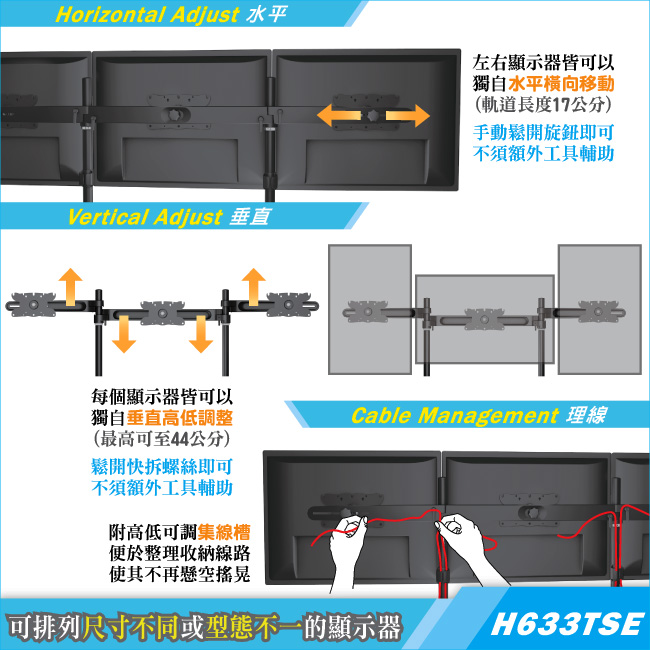 Horizontal Adjust 水平

左右顯示器皆可以
獨自水平橫向移動
(軌道長度17公分)

手動鬆開旋鈕即可
不須額外工具輔助

Vertical Adjust 垂直

每個顯示器皆可以
獨自垂直高低調整
(最高可至44公分)

鬆開快拆螺絲即可
不須額外工具輔助

Cable Management 理線

附高低可調集線槽
便於整理收納線路
使其不再懸空搖晃

可排列尺寸不同或型態不一的顯示器

H633TSE