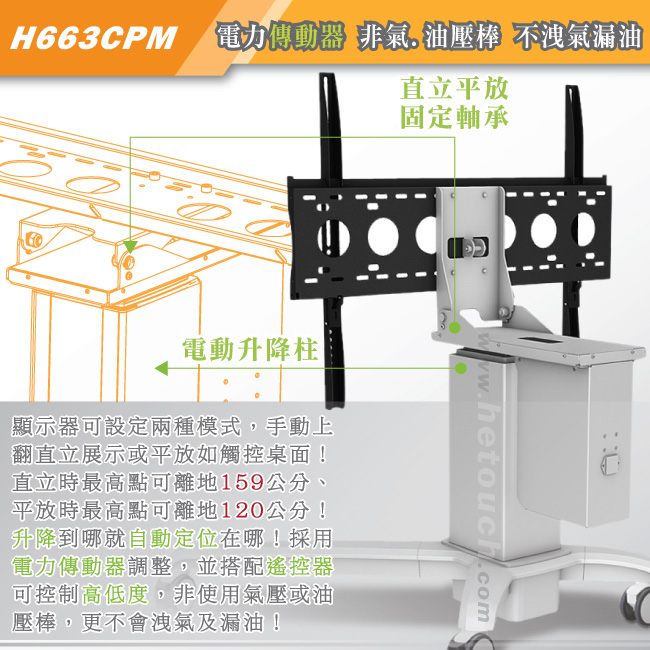 H663CPM

電力傳動器 非氣.油壓棒 不洩氣漏油

直立平放
固定軸承

電動升降柱

www.hetouch.com

顯示器可設定兩種模式，手動上翻直立展示或平放如觸控桌面！直立時最高點可離地159公分、平放時最高點可離地120公分！升降到哪就自動定位在哪！採用電力傳動器調整，並搭配遙控器可控制高低度，非使用氣壓或油壓棒，更不會洩氣及漏油！