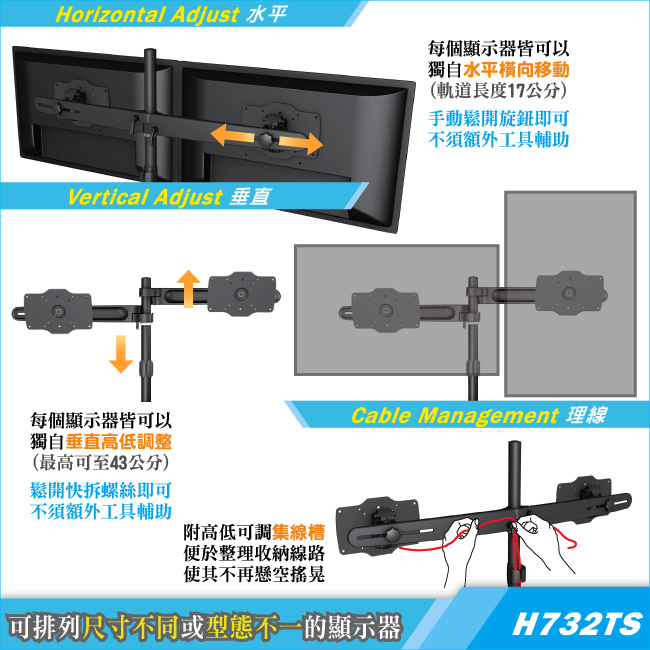 Horizontal Adjust 水平

每個顯示器皆可以獨自水平橫向移動（軌道長度17公分）

手動鬆開旋鈕即可不須額外工具輔助

Vertical Adjust 垂直

每個顯示器皆可以獨自垂直高低調整（最高可至43公分）

鬆開快拆螺絲即可不須額外工具輔助

Cable Management 理線

附高低可調集線槽便於整理收納線路使其不再懸空搖晃

可排列尺寸不同或型態不一的顯示器

H732TS