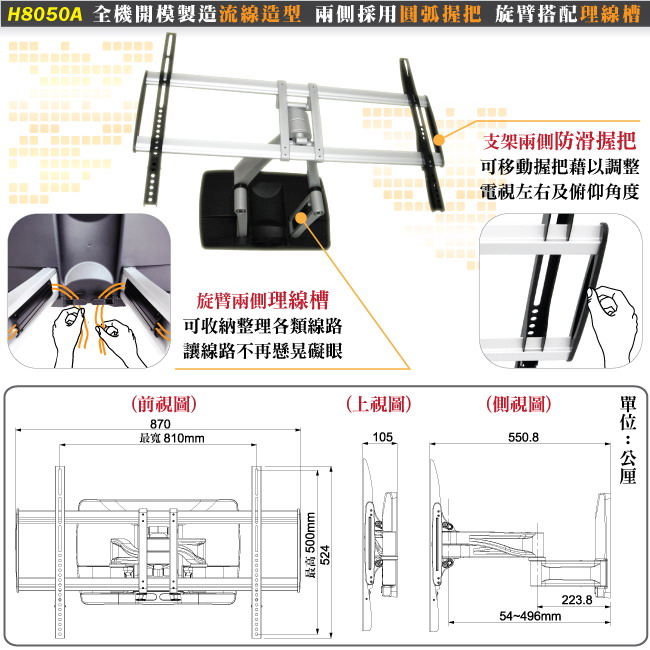 H8050A 全機開模製造流線造型 兩側採用圓弧握把 旋臂搭配理線槽

支架兩側防滑握把
可移動握把藉以調整
電視左右及俯仰角度

旋臂兩側理線槽
可收納整理各類線路
讓線路不再懸晃礙眼

(前視圖)
870
最寬 810mm
最高 500mm
524

(上視圖)
105

(側視圖)
550.8
223.8
54~496mm

單位：公厘