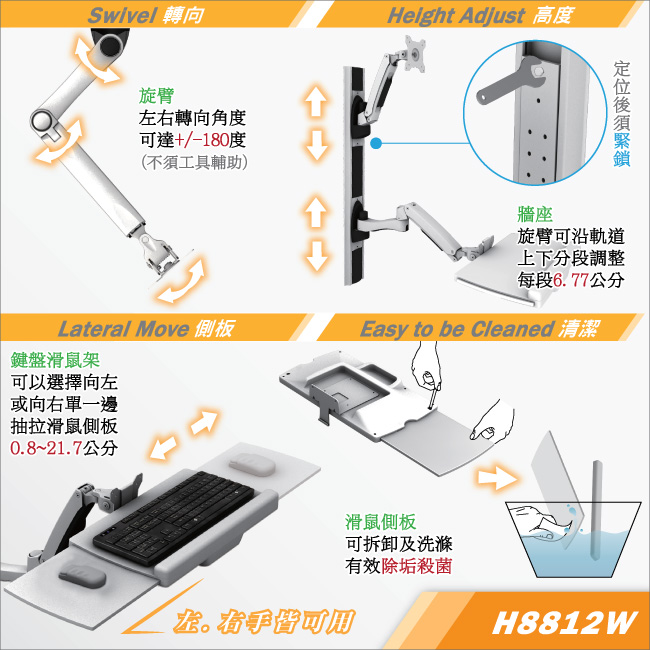 Swivel 轉向

旋臂
左右轉向角度
可達+/-180度
(不須工具輔助)

Height Adjust 高度

定位後須緊鎖

牆座
旋臂可沿軌道
上下分段調整
每段6.77公分

Lateral Move 側板

鍵盤滑鼠架
可以選擇向左
或向右單一邊
抽拉滑鼠側板
0.8~21.7公分

左.右手皆可用

Easy to be Cleaned 清潔

滑鼠側板
可拆卸及洗滌
有效除垢殺菌

H8812W