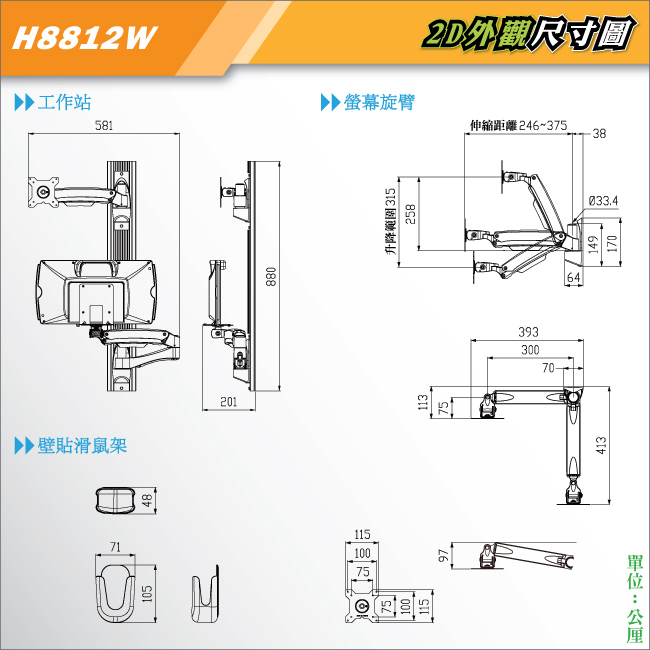 H8812W

2D外觀尺寸圖

工作站

581

880

201

螢幕旋臂

伸縮距離 246~375

38

升降範圍 315

258

Ø33.4

149

170

64

393

300

70

113

75

413

壁貼滑鼠架

48

71

105

115

100

75

75

100

115

97

單位：公厘